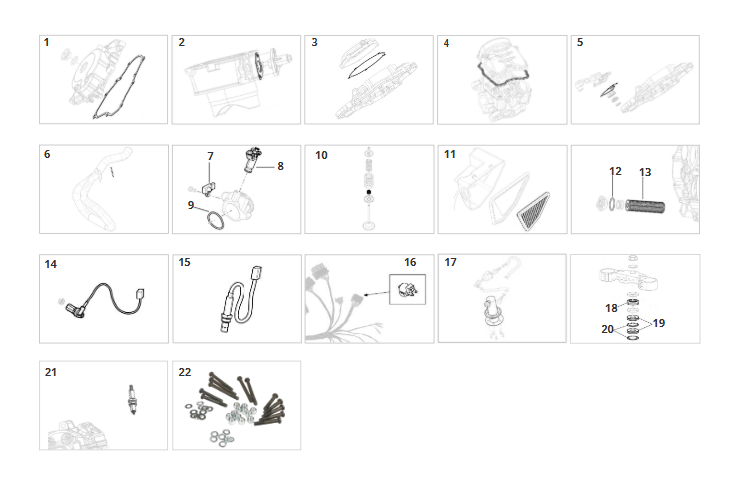 1
2
3
4
5
6
7
8
9
10
11
12
13
14
15
16
17
18
19
20
21
22